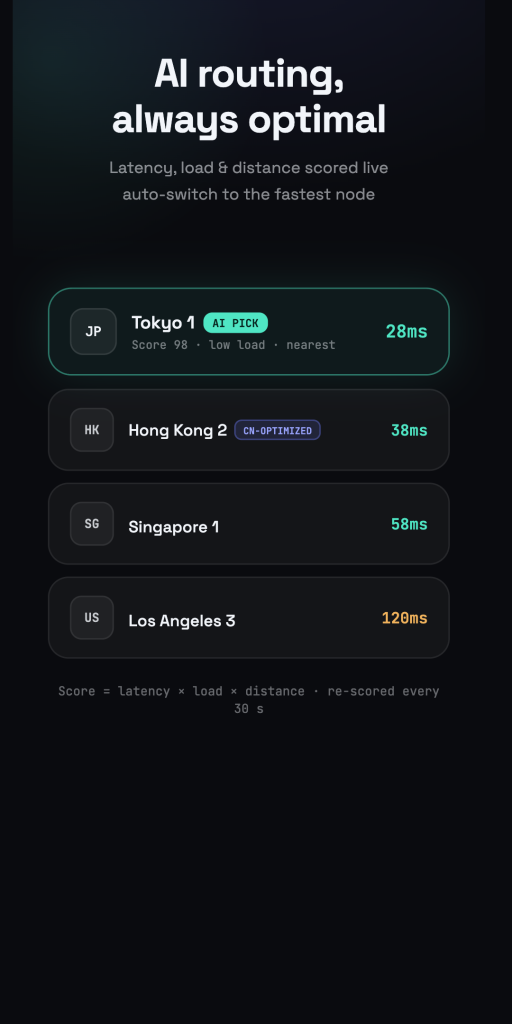 AI routing, always optimal

Latency, load & distance scored live auto-switch to the fastest node

JP Tokyo 1 AI PICK
Score 98 · low load · nearest
28ms

HK Hong Kong 2 CN-OPTIMIZED
38ms

SG Singapore 1
58ms

US Los Angeles 3
120ms

Score = latency × load × distance · re-scored every 30 s